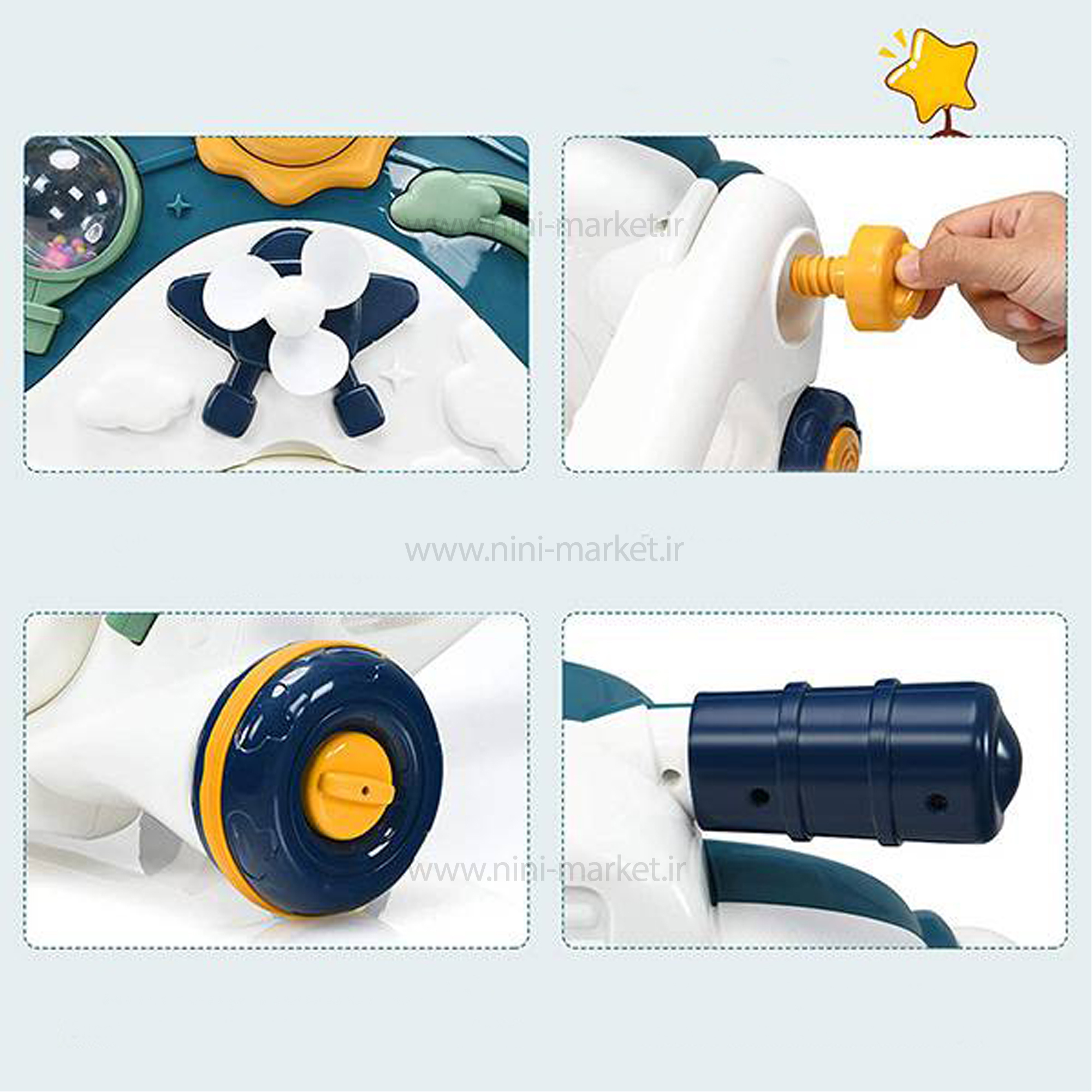 www.nini-market.ir

www.nini-market.ir

www.nini-market.ir