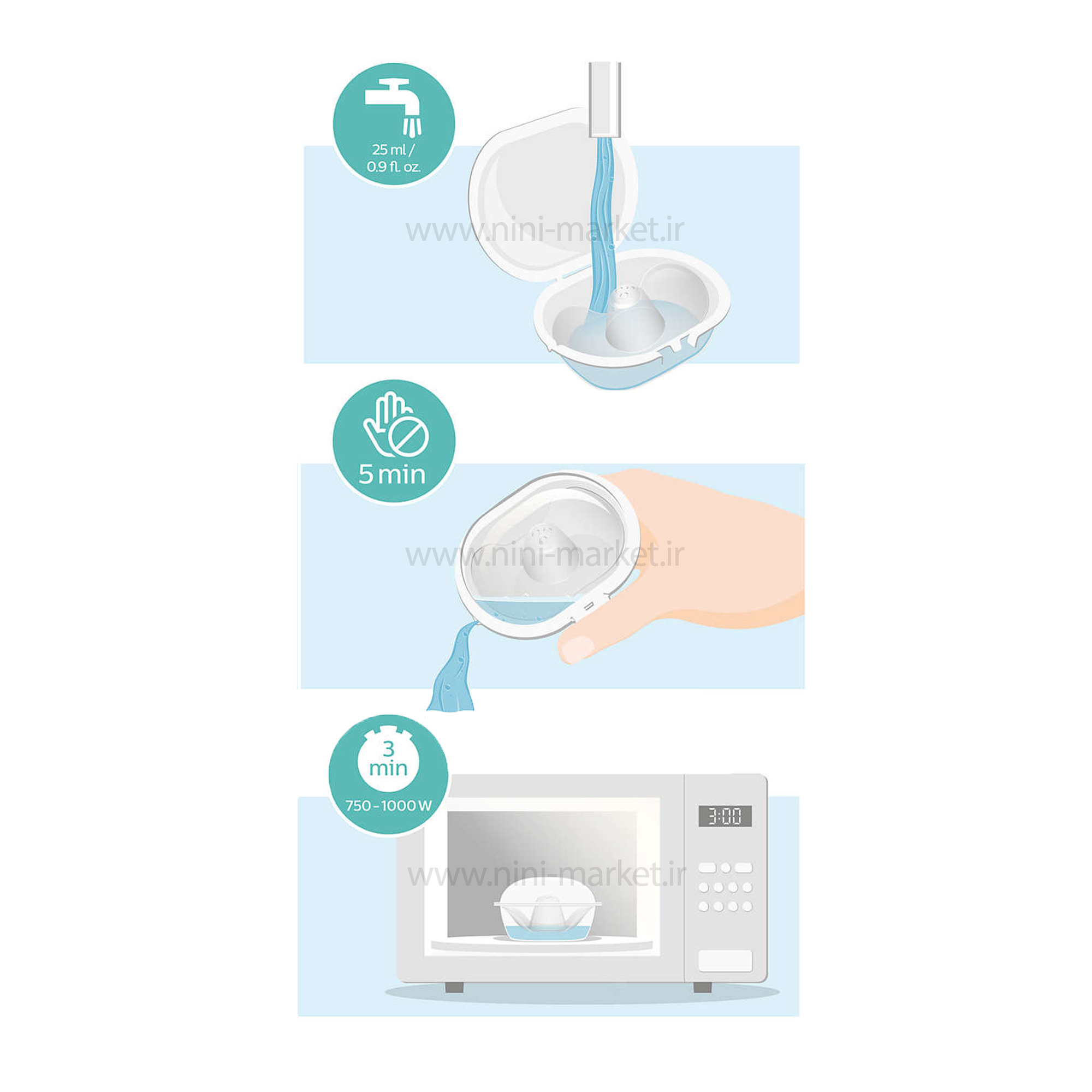 25 ml /
0.9 fl. oz.

www.nini-market.ir

5 min

www.nini-market.ir

3
min
750 - 1000 W

3:00

www.nini-market.ir